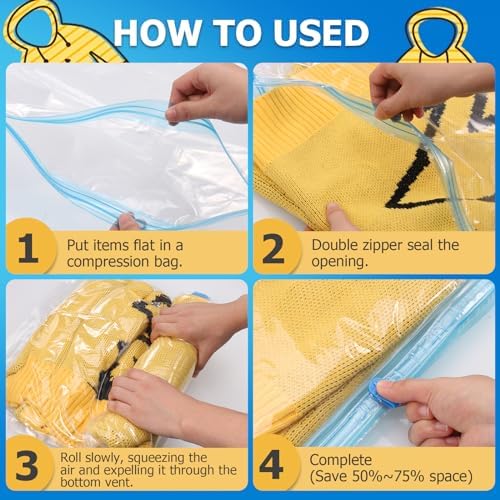 HOW TO USED

1 Put items flat in a compression bag.

2 Double zipper seal the opening.

3 Roll slowly, squeezing the air and expelling it through the bottom vent.

4 Complete (Save 50%~75% space)