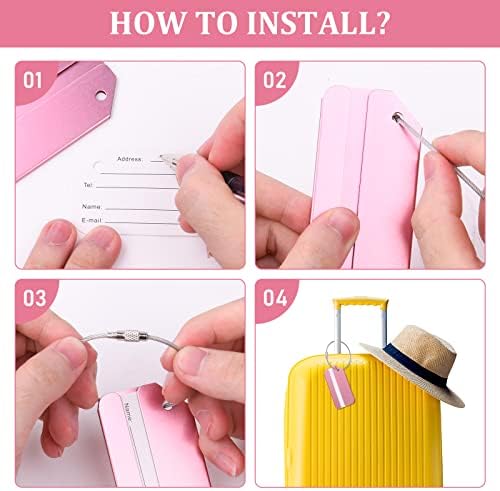 HOW TO INSTALL?

01

Address:

Tel:

Name:

E-mail:

02

03

Name:

04